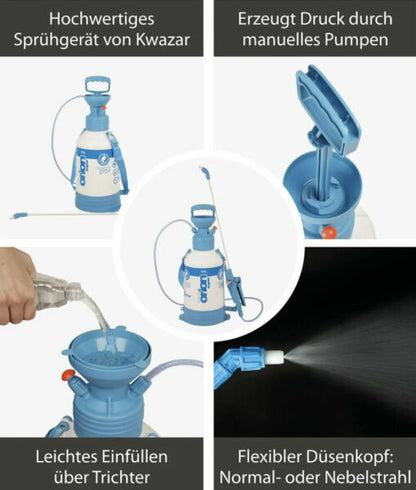 Hochwertiges Sprühgerät von Kwazar

Erzeugt Druck durch manuelles Pumpen

orion

orion

Leichtes Einfüllen über Trichter

Flexibler Düsenkopf: Normal- oder Nebelstrahl