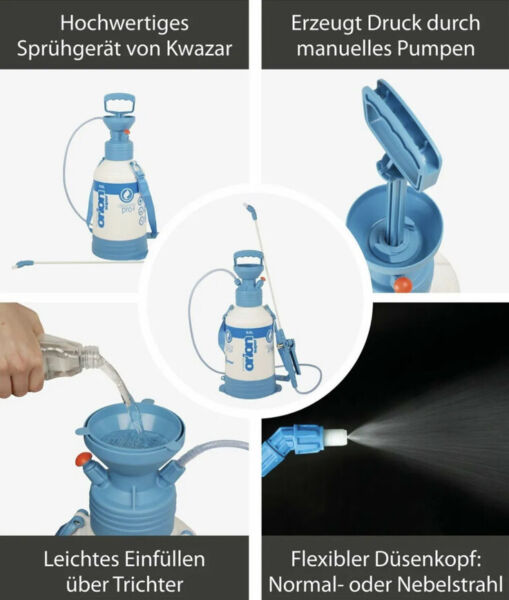 Hochwertiges Sprühgerät von Kwazar

Erzeugt Druck durch manuelles Pumpen

orion

orion

Leichtes Einfüllen über Trichter

Flexibler Düsenkopf: Normal- oder Nebelstrahl