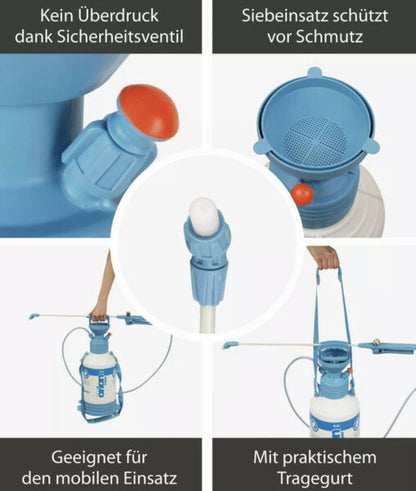 Kein Überdruck dank Sicherheitsventil

Siebeinsatz schützt vor Schmutz

orion

Geeignet für den mobilen Einsatz

Mit praktischem Tragegurt